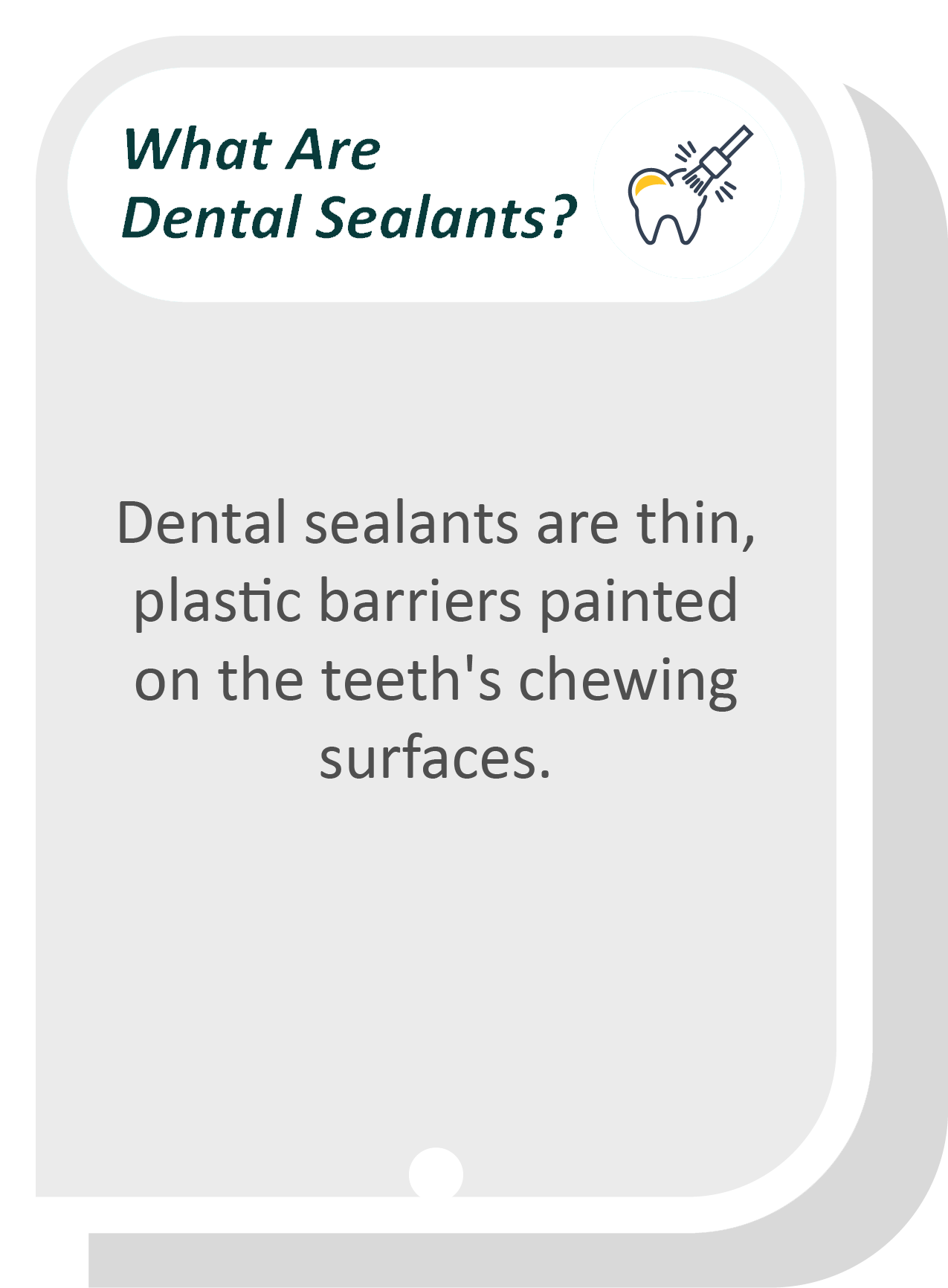 What Are Dental Sealants?

Dental sealants are thin, plastic barriers painted on the teeth's chewing surfaces.